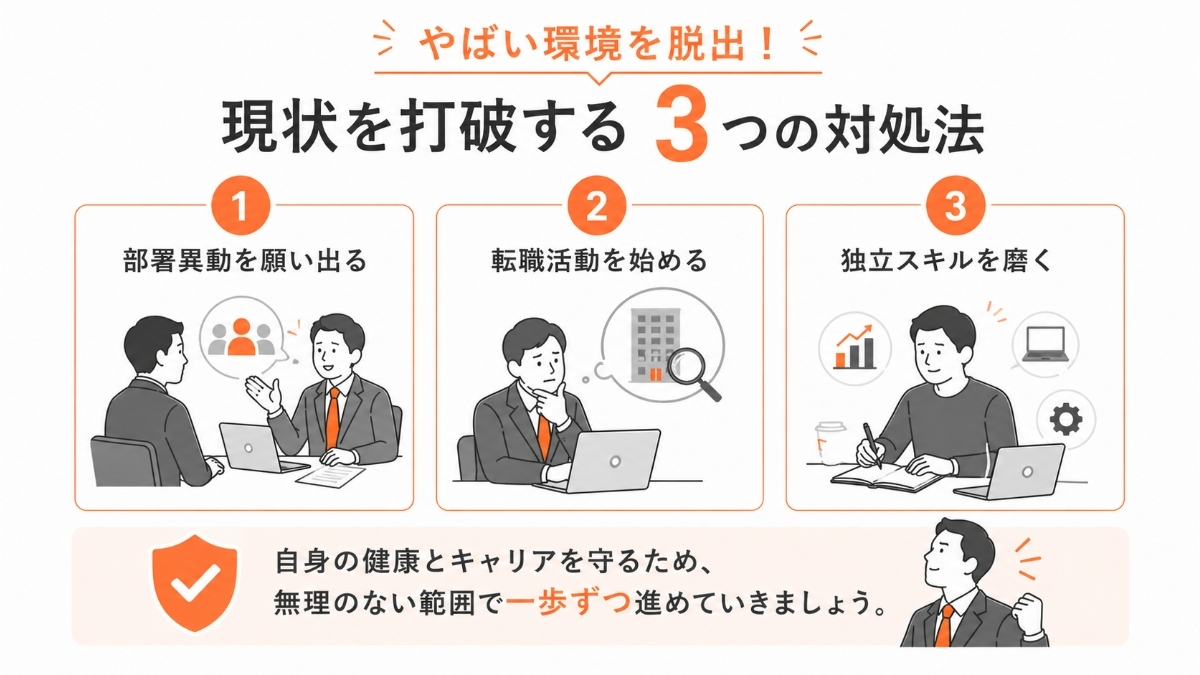 やばい環境を脱出！

現状を打破する 3 つの対処法

1

部署異動を願い出る

2

転職活動を始める

3

独立スキルを磨く

自身の健康とキャリアを守るため、無理のない範囲で一歩ずつ進めていきましょう。