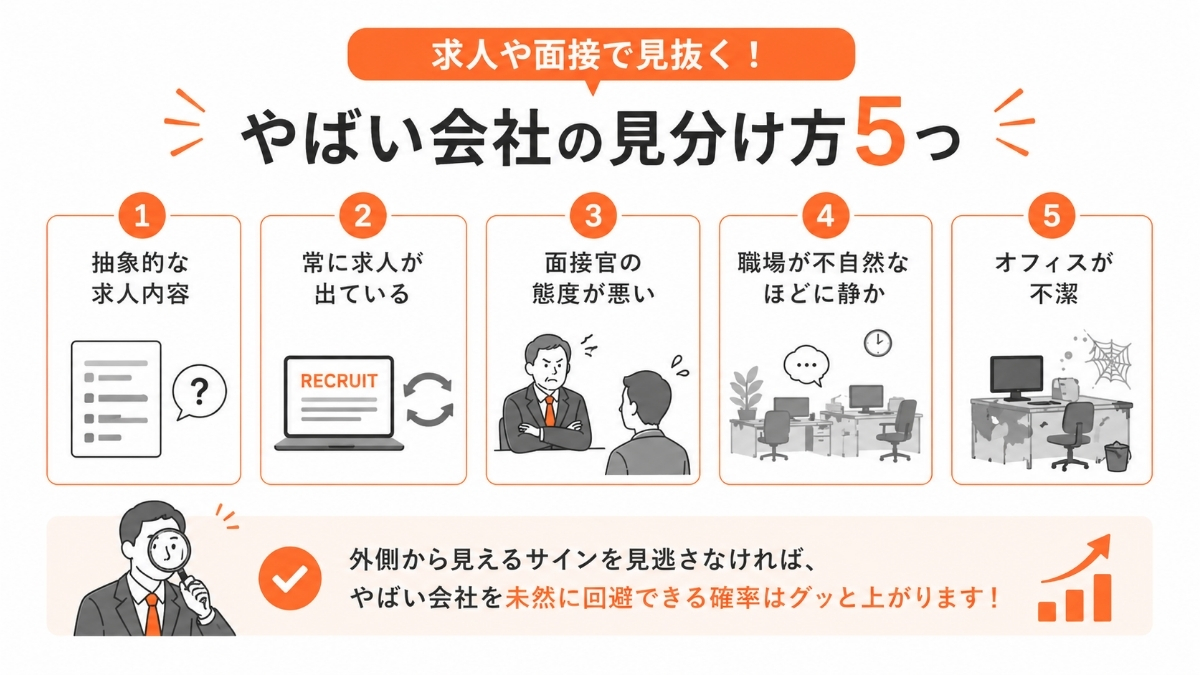 求人や面接で見抜く！

やばい会社の見分け方5つ

1
抽象的な求人内容

?

2
常に求人が出ている

RECRUIT

3
面接官の態度が悪い

4
職場が不自然なほどに静か

...

5
オフィスが不潔

外側から見えるサインを見逃さなければ、
やばい会社を未然に回避できる確率はグッと上がります！