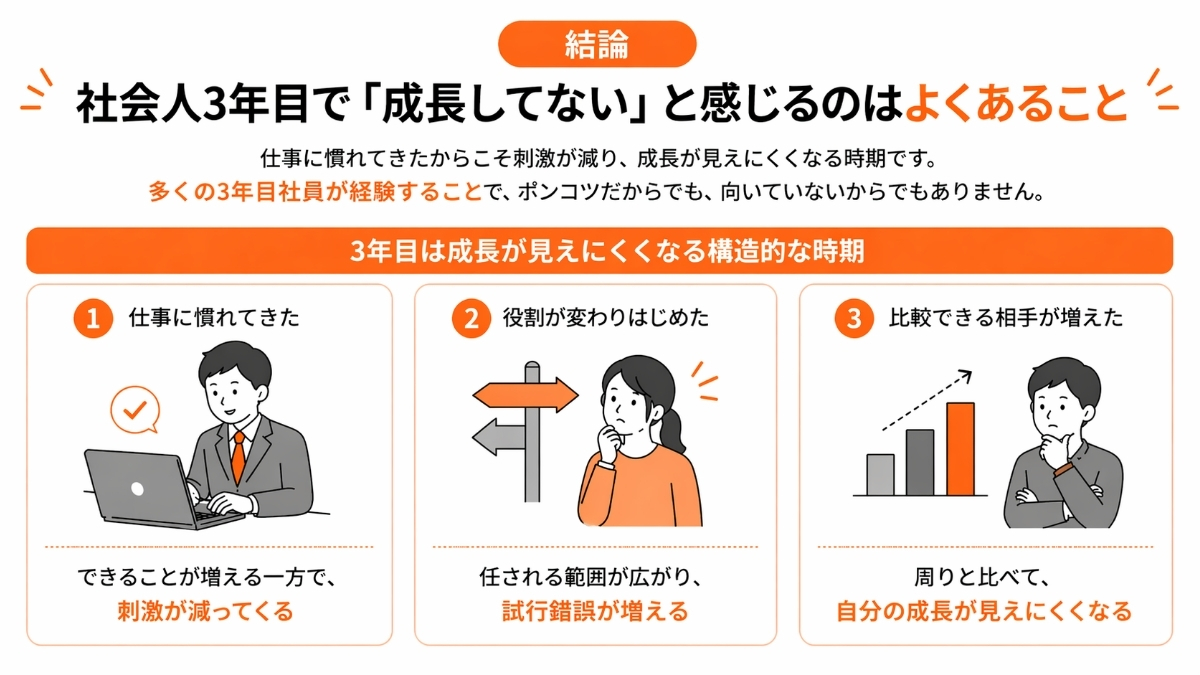 結論

社会人3年目で「成長してない」と感じるのはよくあること

仕事に慣れてきたからこそ刺激が減り、成長が見えにくくなる時期です。
多くの3年目社員が経験することで、ポンコツだからでも、向いていないからでもありません。

3年目は成長が見えにくくなる構造的な時期

1 仕事に慣れてきた

できることが増える一方で、
刺激が減ってくる

2 役割が変わりはじめた

任される範囲が広がり、
試行錯誤が増える

3 比較できる相手が増えた

周りと比べて、
自分の成長が見えにくくなる