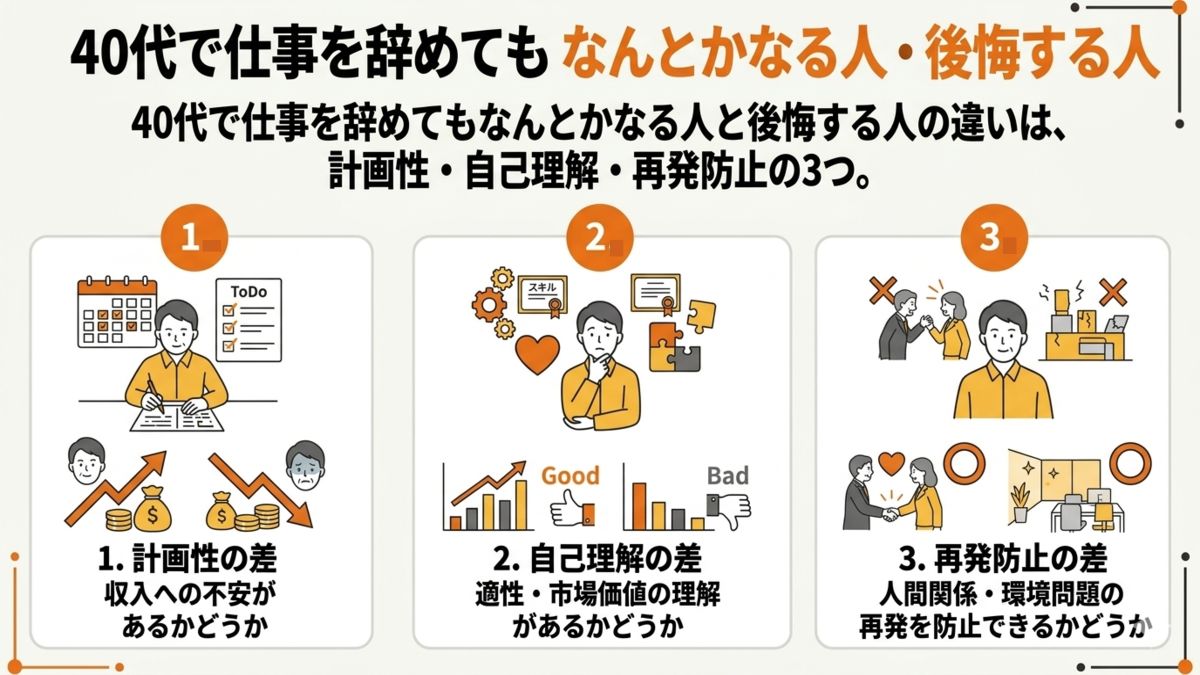 40代で仕事を辞めても なんとかなる人・後悔する人

40代で仕事を辞めてもなんとかなる人と後悔する人の違いは、計画性・自己理解・再発防止の3つ。

1

ToDo

1. 計画性の差
収入への不安があるかどうか

2

スキル

Good

Bad

2. 自己理解の差
適性・市場価値の理解があるかどうか

3

3. 再発防止の差
人間関係・環境問題の再発を防止できるかどうか