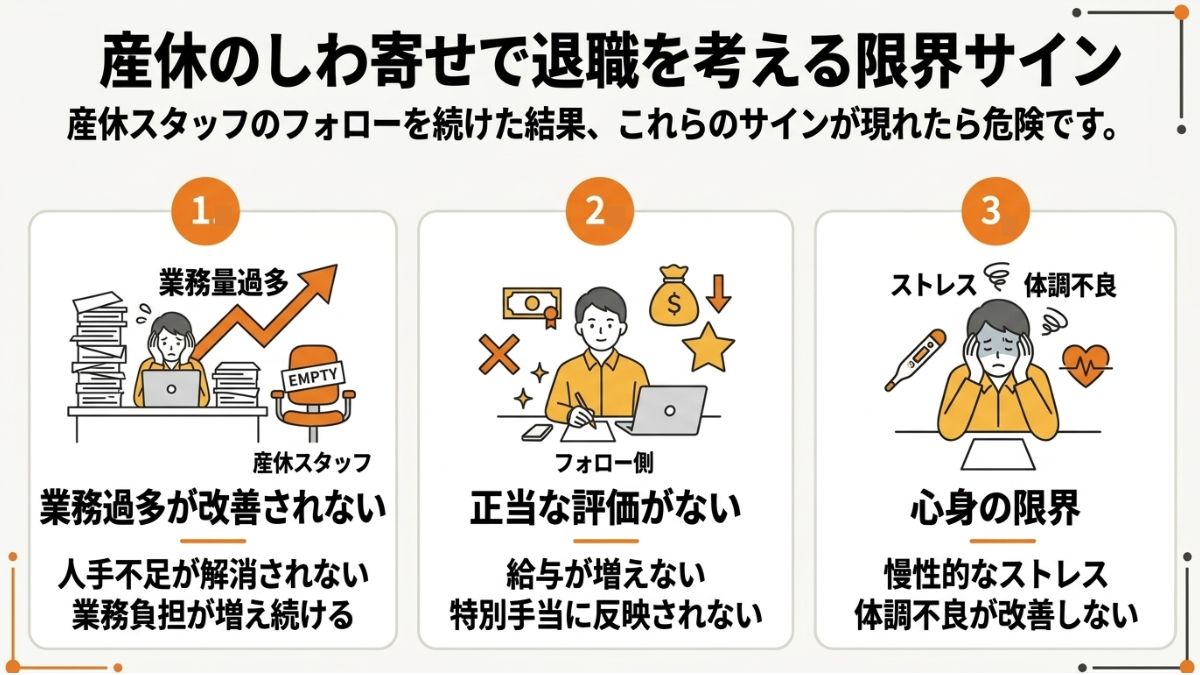 産休のしわ寄せで退職を考える限界サイン

産休スタッフのフォローを続けた結果、これらのサインが現れたら危険です。

1

業務量過多

EMPTY

産休スタッフ

業務過多が改善されない

人手不足が解消されない
業務負担が増え続ける

2

$

フォロー側

正当な評価がない

給与が増えない
特別手当に反映されない

3

ストレス

体調不良

心身の限界

慢性的なストレス
体調不良が改善しない