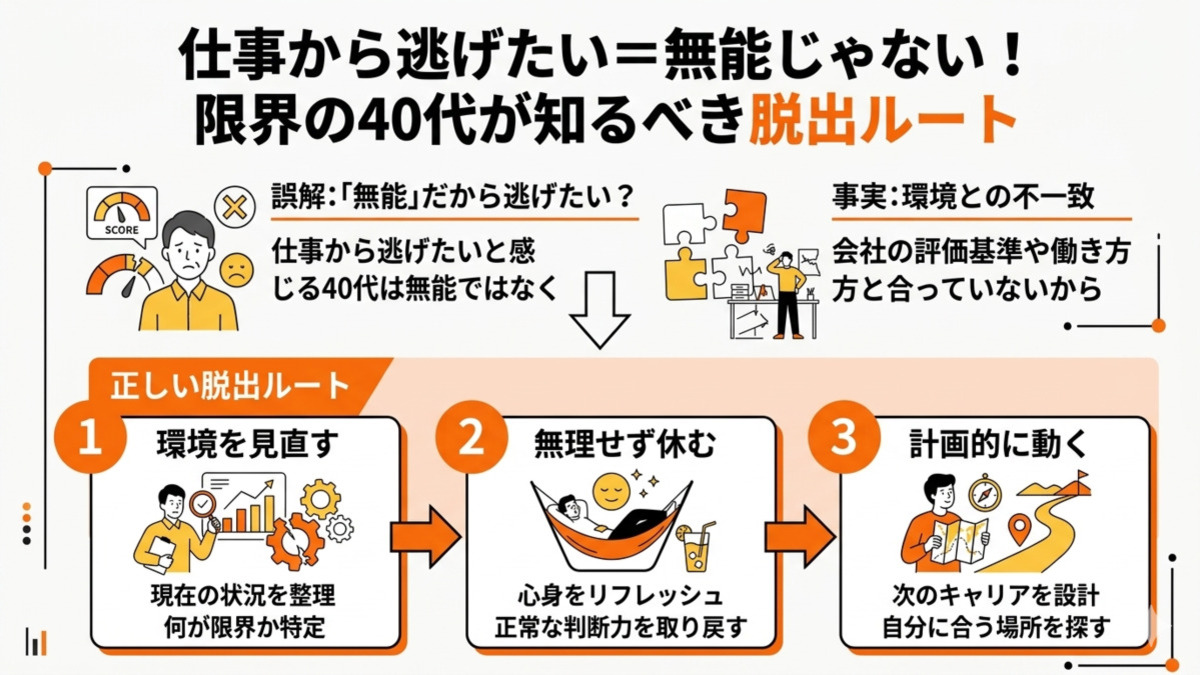 仕事から逃げたい＝無能じゃない！
限界の40代が知るべき脱出ルート

SCORE

誤解：「無能」だから逃げたい？

仕事から逃げたいと感じる40代は無能ではなく

事実：環境との不一致

会社の評価基準や働き方方と合っていないから

正しい脱出ルート

1 環境を見直す

現在の状況を整理
何が限界か特定

2 無理せず休む

心身をリフレッシュ
正常な判断力を取り戻す

3 計画的に動く

次のキャリアを設計
自分に合う場所を探す