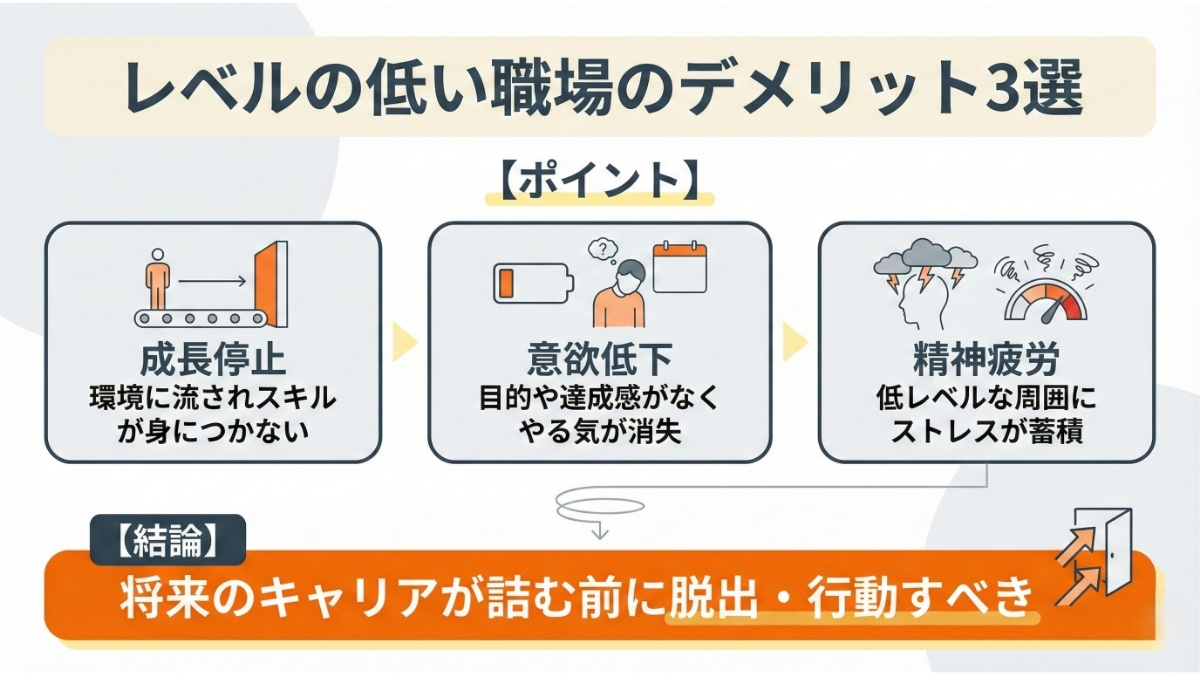 レベルの低い職場のデメリット3選

【ポイント】

成長停止
環境に流されスキルが身につかない

意欲低下
目的や達成感がなくやる気が消失

精神疲労
低レベルな周囲にストレスが蓄積

【結論】
将来のキャリアが詰む前に脱出・行動すべき