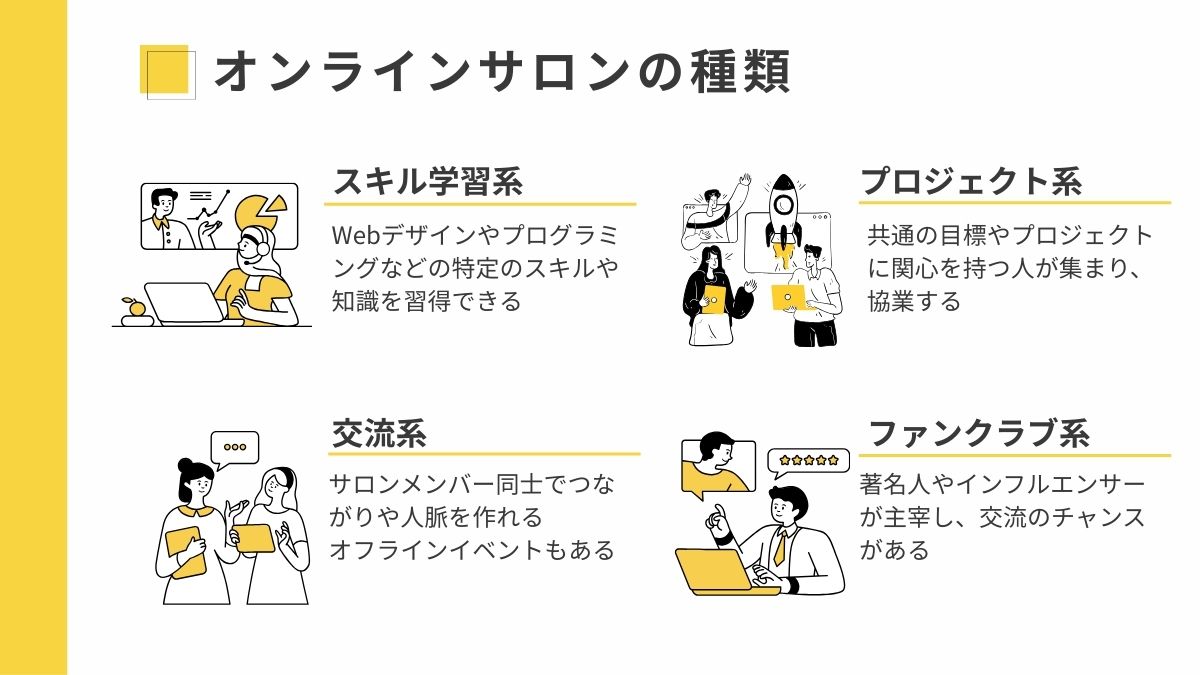 オンラインサロンの種類

スキル学習系

Webデザインやプログラミングなどの特定のスキルや知識を習得できる

プロジェクト系

共通の目標やプロジェクトに関心を持つ人が集まり、協業する

交流系

サロンメンバー同士でつながりや人脈を作れる
オフラインイベントもある

ファンクラブ系

著名人やインフルエンサーが主宰し、交流のチャンスがある